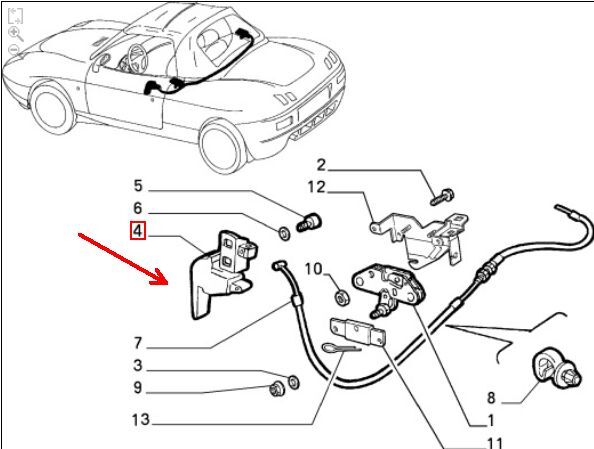 2
12
5
6
4
10
7
3
9
13
8
1
11