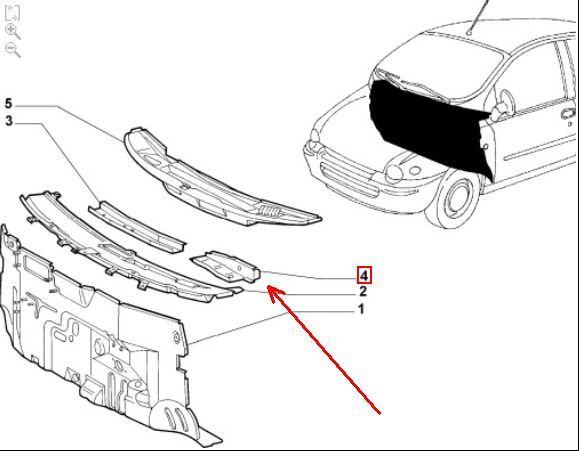 5
3
4
2
1