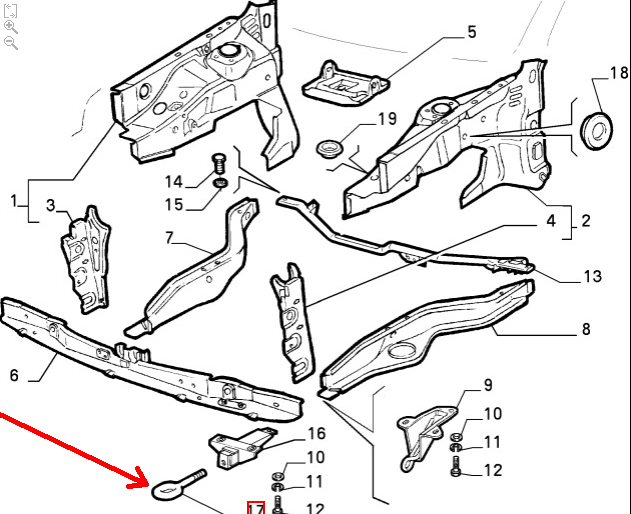 5
18
19
14
15
1
3
7
4
2
13
8
6
9
10
11
12
16
10
11
17
12