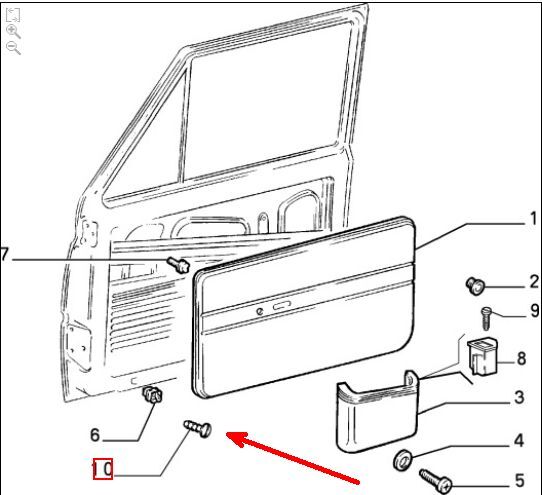 1
7
2
9
8
3
6
4
10
5