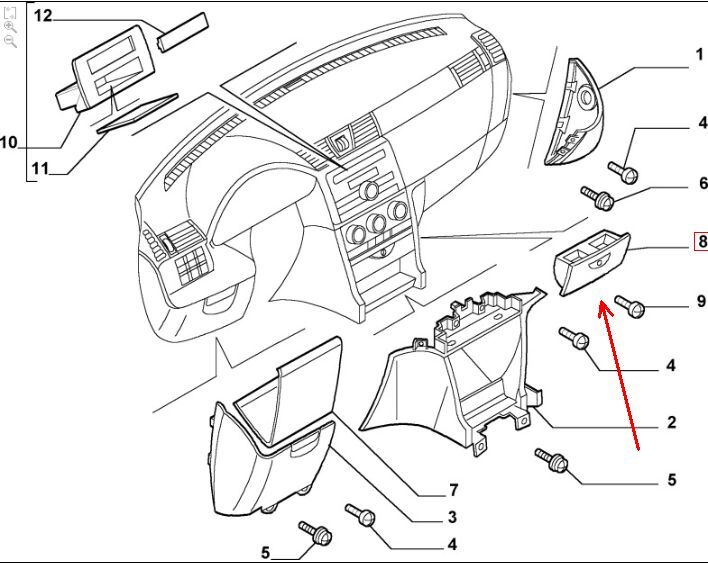 12
10
11
1
4
6
8
9
4
2
5
7
3
4
5