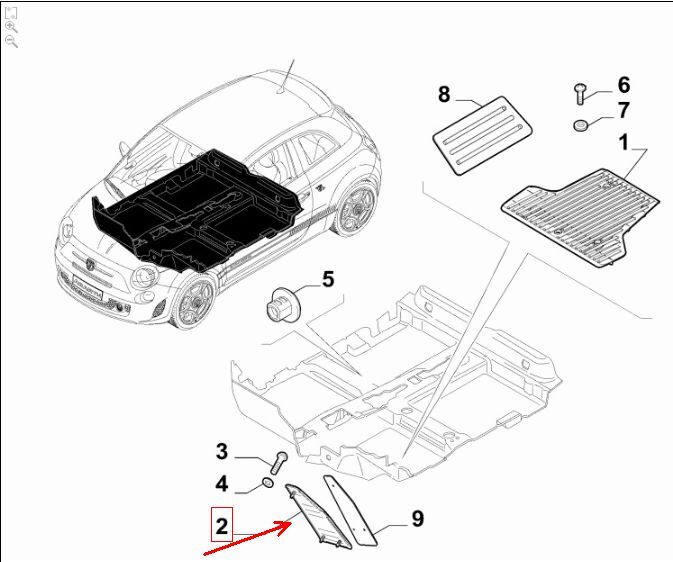 8
6
7
1
5
3
4
2
9