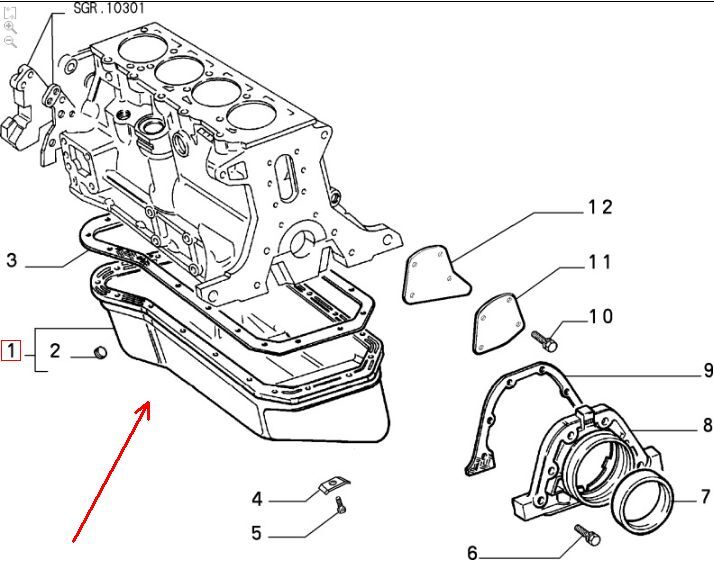 SGR.10301

12

11

10

9

8

7

6

5

4

3

1

2