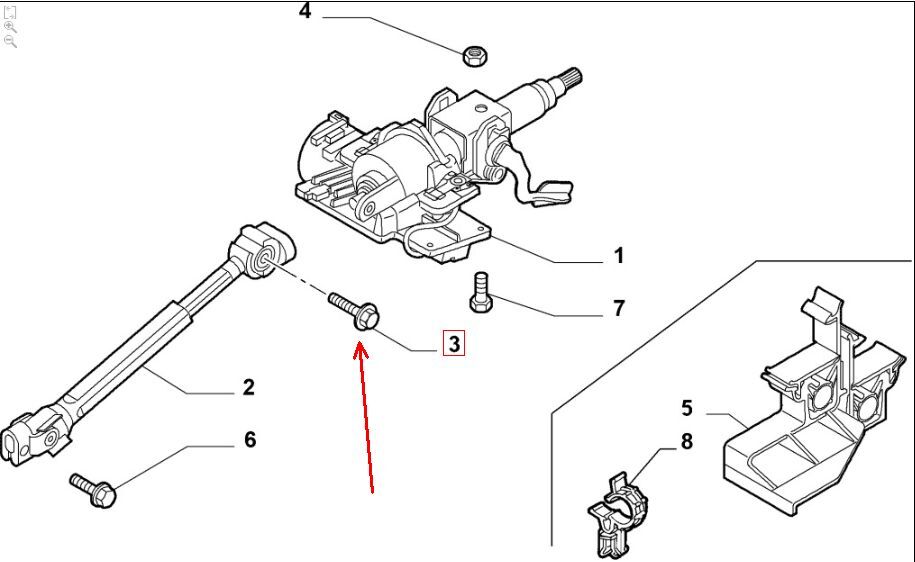 4
1
7
3
2
6
5
8