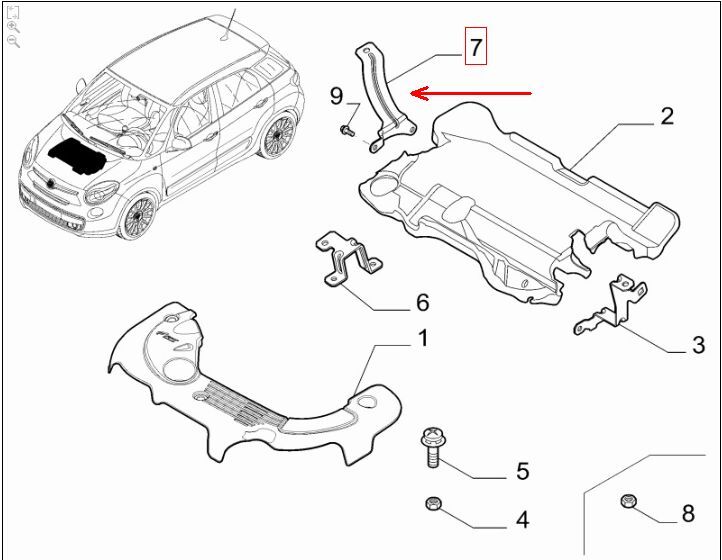 7
9
2
6
3
1
5
4
8