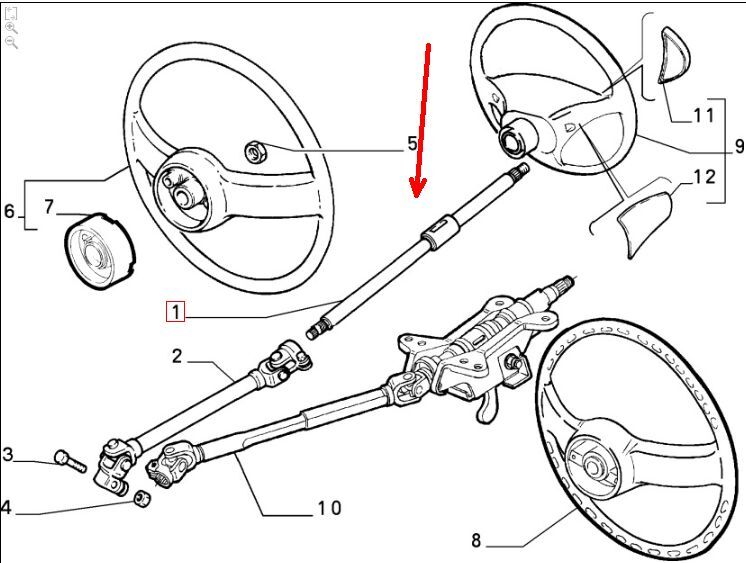 5
11
9
12
6
7
1
2
3
4
10
8