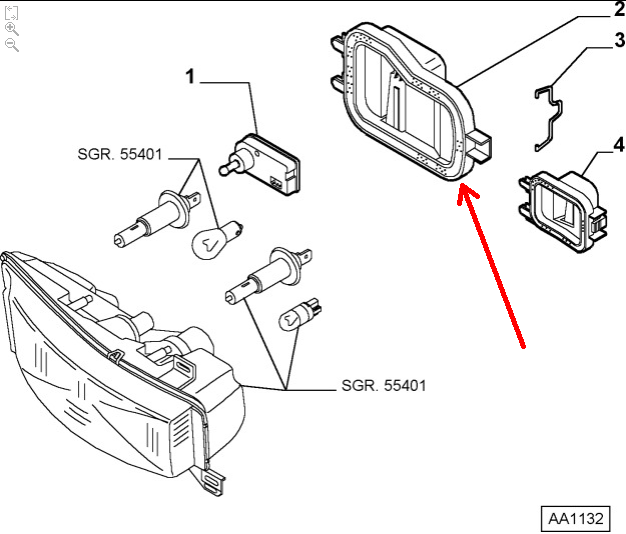 2
3
1
4
SGR. 55401
SGR. 55401
AA1132