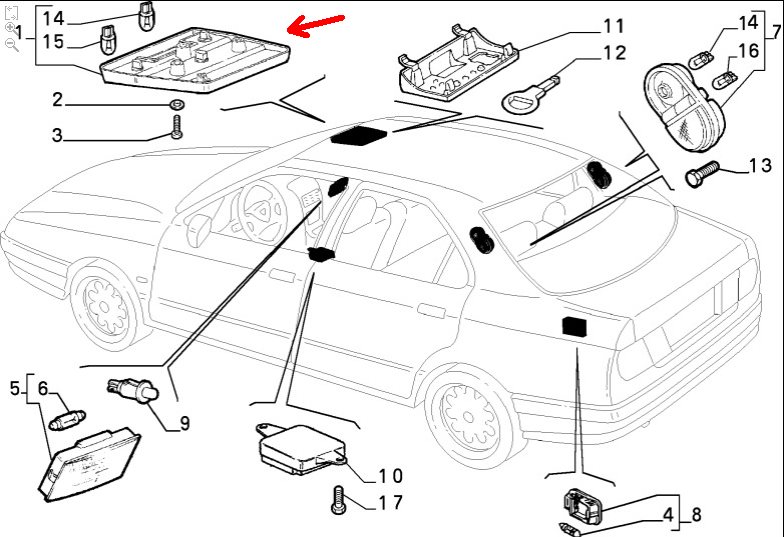 1
14
15
2
3
11
12
14
16
7
13
5
6
9
10
17
4
8