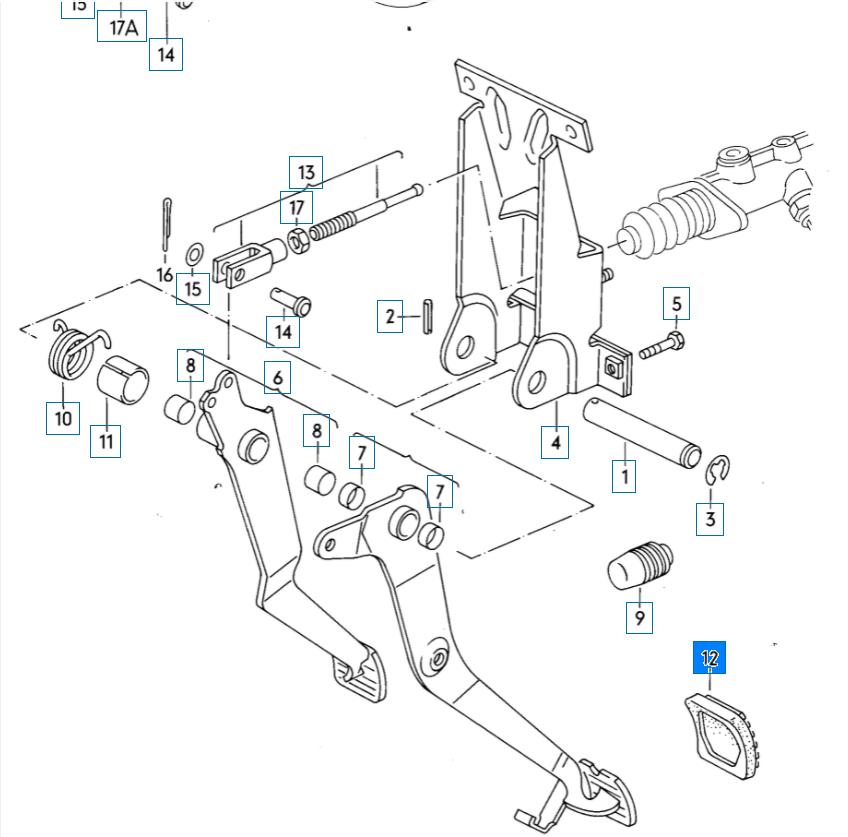 15
17A
14
13
17
16
15
14
2
5
10
11
8
6
8
7
7
4
1
3
9
12