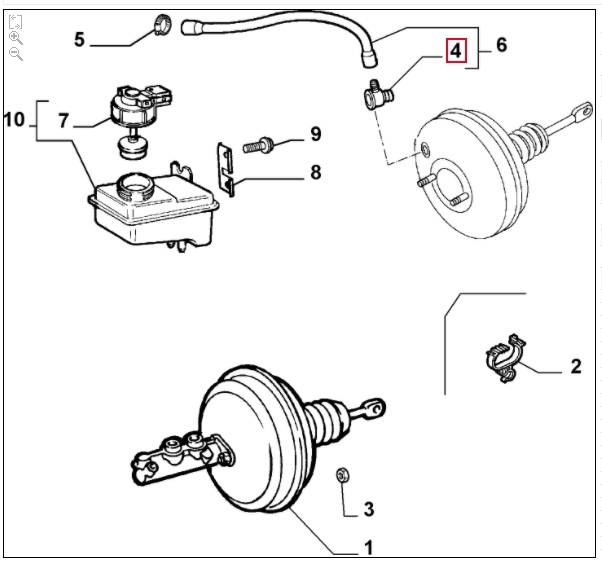 5
4
6
10
7
9
8
2
3
1