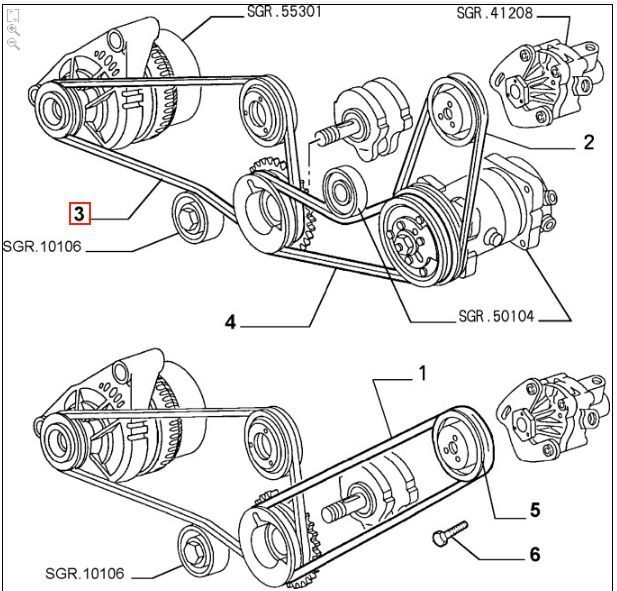 SGR.55301
SGR.41208
2
3
SGR.10106
4
SGR.50104
1
5
6
SGR.10106