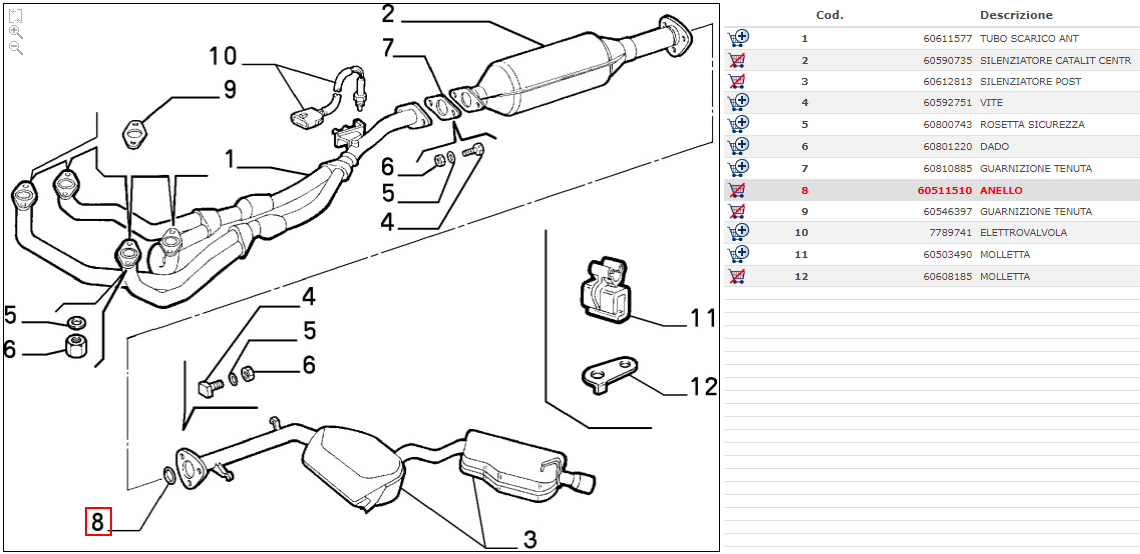 2
10
7
9
1
6
5
4
5
6
4
5
6
11
12
8
3

| | Cod. | Descrizione |
|---|---|---|
| 1 | 60611577 | TUBO SCARICO ANT |
| 2 | 60590735 | SILENZIATORE CATALIT CENTR |
| 3 | 60612813 | SILENZIATORE POST |
| 4 | 60592751 | VITE |
| 5 | 60800743 | ROSETTA SICUREZZA |
| 6 | 60801220 | DADO |
| 7 | 60810885 | GUARNIZIONE TENUTA |
| 8 | 60511510 | ANELLO |
| 9 | 60546397 | GUARNIZIONE TENUTA |
| 10 | 7789741 | ELETTROVALVOLA |
| 11 | 60503490 | MOLLETTA |
| 12 | 60608185 | MOLLETTA |