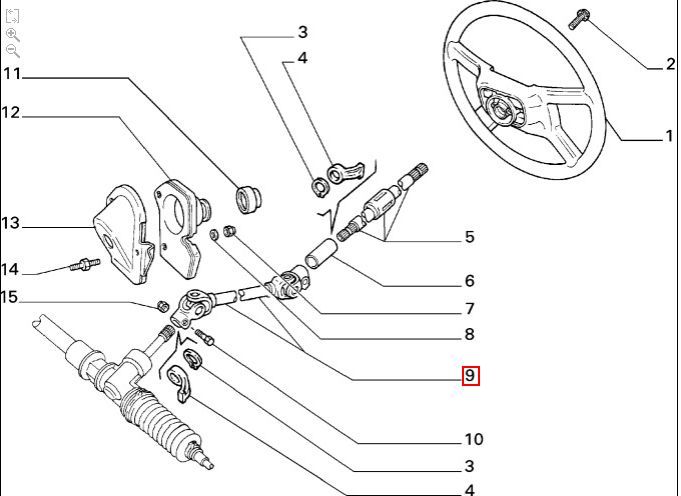 3
4
2
11
12
1
13
5
14
6
15
7
8
9
10
3
4