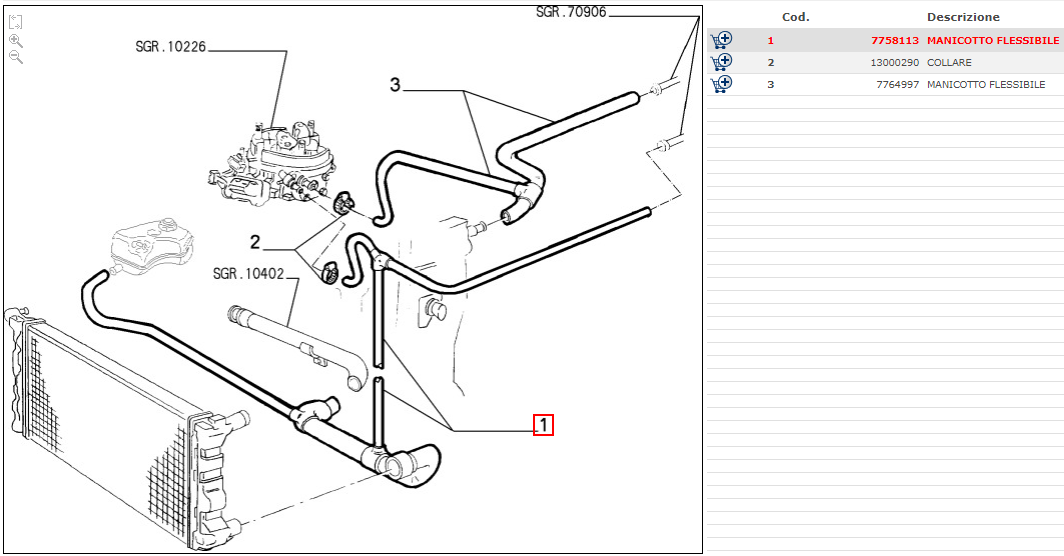 SGR.70906
SGR.10226
3
2
SGR.10402
1

| | Cod. | Descrizione |
|---|---|---|
| 1 | 7758113 | MANICOTTO FLESSIBILE |
| 2 | 13000290 | COLLARE |
| 3 | 7764997 | MANICOTTO FLESSIBILE |